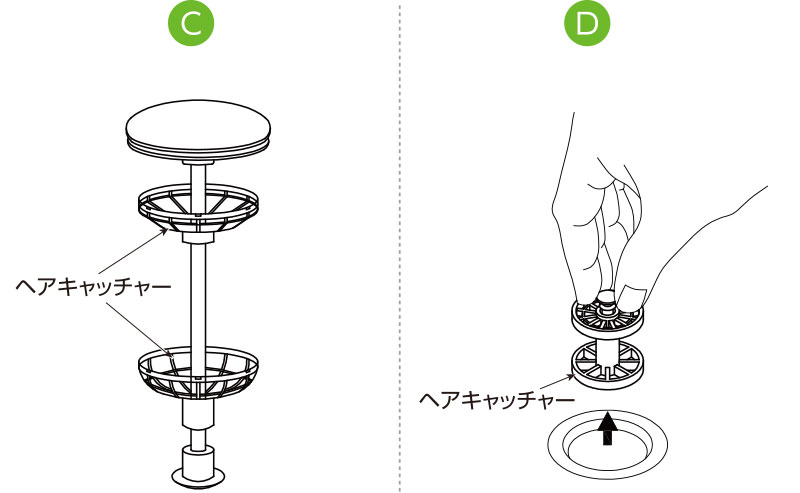 C

ヘアキャッチャー

D

ヘアキャッチャー