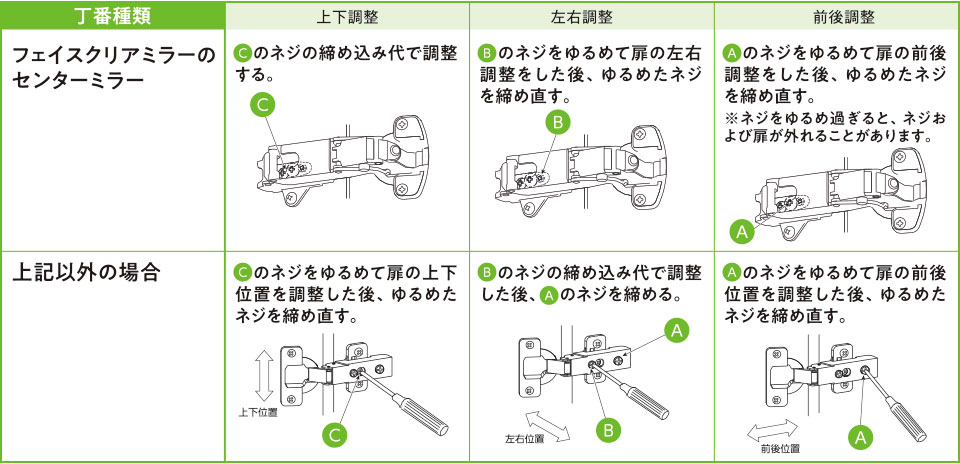 | 丁番種類 | 上下調整 | 左右調整 | 前後調整 |
|---|---|---|---|
| フェイスクリアミラーのセンターミラー | Cのネジの締め込み代で調整する。 C | Bのネジをゆるめて扉の左右調整をした後、ゆるめたネジを締め直す。 B | Aのネジをゆるめて扉の前後調整をした後、ゆるめたネジを締め直す。 ※ネジをゆるめ過ぎると、ネジおよび扉が外れることがあります。 A |
| 上記以外の場合 | Cのネジをゆるめて扉の上下位置を調整した後、ゆるめたネジを締め直す。 上下位置 C | Bのネジの締め込み代で調整した後、Aのネジを締める。 A 左右位置 B | Aのネジをゆるめて扉の前後位置を調整した後、ゆるめたネジを締め直す。 前後位置 A |